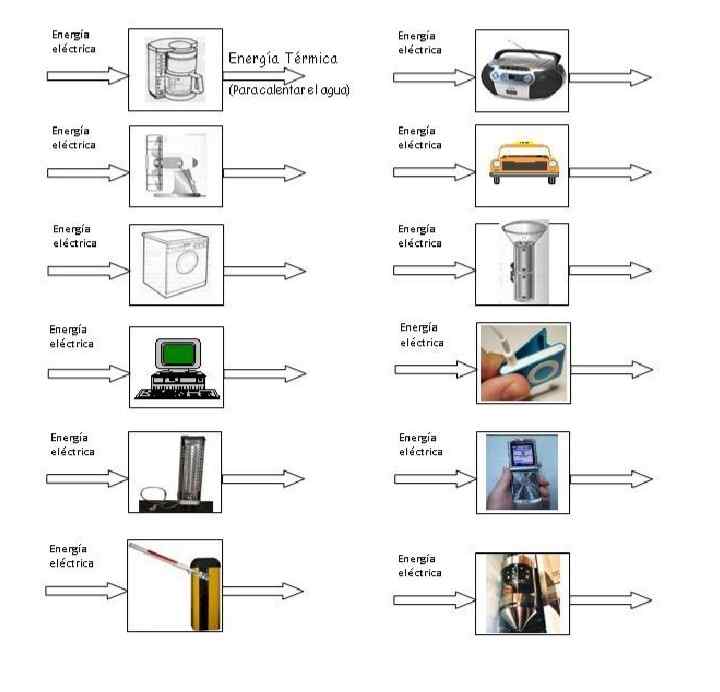 Energía eléctrica

Energía Térmica
(Para calentar el agua)

Energía eléctrica

Energía eléctrica

Energía eléctrica

Energía eléctrica

Energía eléctrica

Energía eléctrica

Energía eléctrica

Energía eléctrica

Energía eléctrica

Energía eléctrica

Energía eléctrica