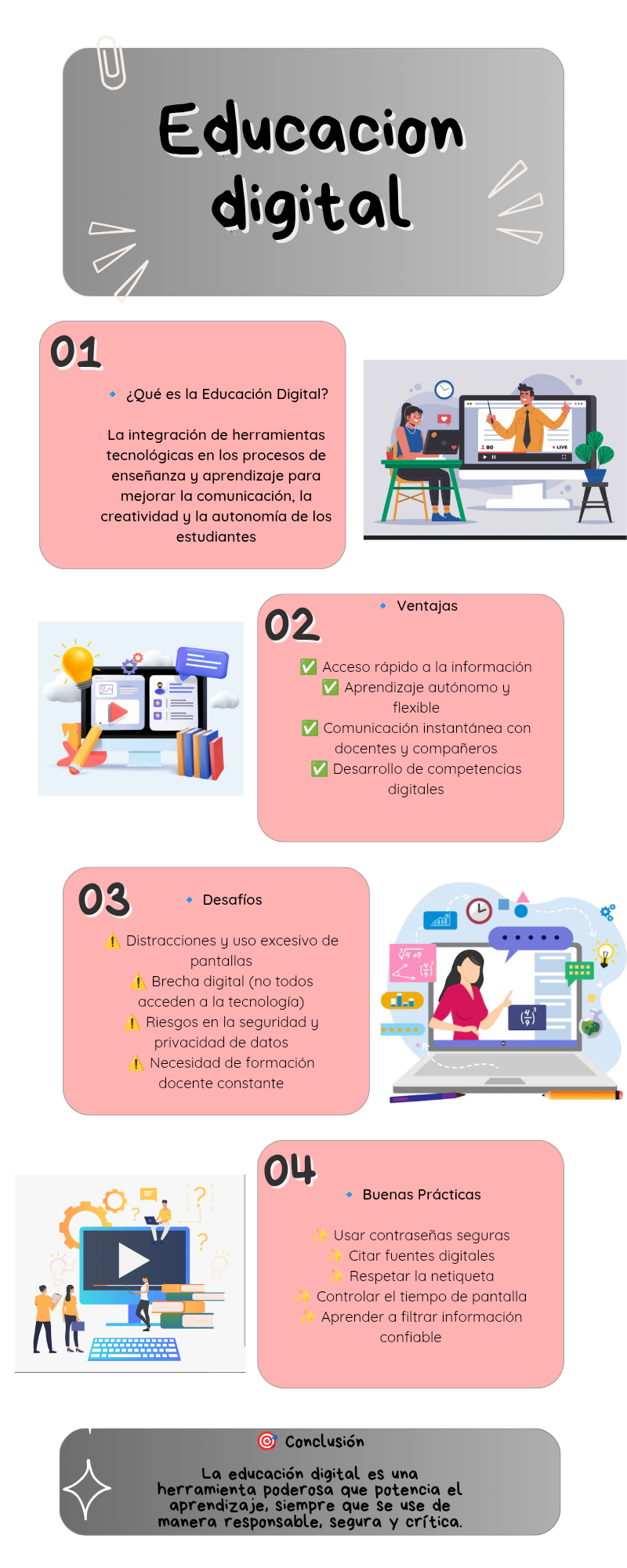 Educacion digital

01

🔹 ¿Qué es la Educación Digital?

La integración de herramientas tecnológicas en los procesos de enseñanza y aprendizaje para mejorar la comunicación, la creatividad y la autonomía de los estudiantes

80 LIVE

02

🔹 Ventajas

✅ Acceso rápido a la información
✅ Aprendizaje autónomo y flexible
✅ Comunicación instantánea con docentes y compañeros
✅ Desarrollo de competencias digitales

03

🔹 Desafíos

⚠️ Distracciones y uso excesivo de pantallas
⚠️ Brecha digital (no todos acceden a la tecnología)
⚠️ Riesgos en la seguridad y privacidad de datos
⚠️ Necesidad de formación docente constante

04

🔹 Buenas Prácticas

✨ Usar contraseñas seguras
✨ Citar fuentes digitales
✨ Respetar la netiqueta
✨ Controlar el tiempo de pantalla
✨ Aprender a filtrar información confiable

🎯 Conclusión

La educación digital es una herramienta poderosa que potencia el aprendizaje, siempre que se use de manera responsable, segura y crítica.